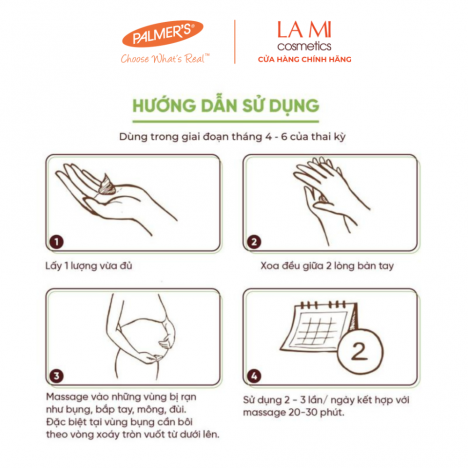 PALMER'S®
Choose What's Real™

LA MI
cosmetics
CỬA HÀNG CHÍNH HÃNG

HƯỚNG DẪN SỬ DỤNG

Dùng trong giai đoạn tháng 4 - 6 của thai kỳ

1

Lấy 1 lượng vừa đủ

2

Xoa đều giữa 2 lòng bàn tay

3

Massage vào những vùng bị rạn như bụng, bắp tay, mông, đùi. Đặc biệt tại vùng bụng cần bôi theo vòng xoáy tròn vuốt từ dưới lên.

2

4

Sử dụng 2 - 3 lần/ ngày kết hợp với massage 20-30 phút.