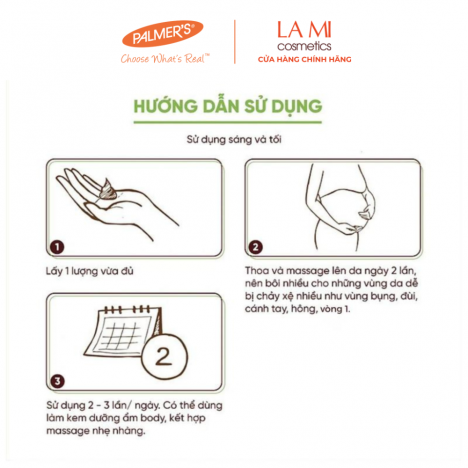 PALMER'S®
Choose What's Real™

LA MI
cosmetics
CỬA HÀNG CHÍNH HÃNG

HƯỚNG DẪN SỬ DỤNG

Sử dụng sáng và tối

1

Lấy 1 lượng vừa đủ

2

Thoa và massage lên da ngày 2 lần, nên bôi nhiều cho những vùng da dễ bị chảy xệ nhiều như vùng bụng, đùi, cánh tay, hông, vòng 1.

2

3

Sử dụng 2 - 3 lần/ ngày. Có thể dùng làm kem dưỡng ẩm body, kết hợp massage nhẹ nhàng.